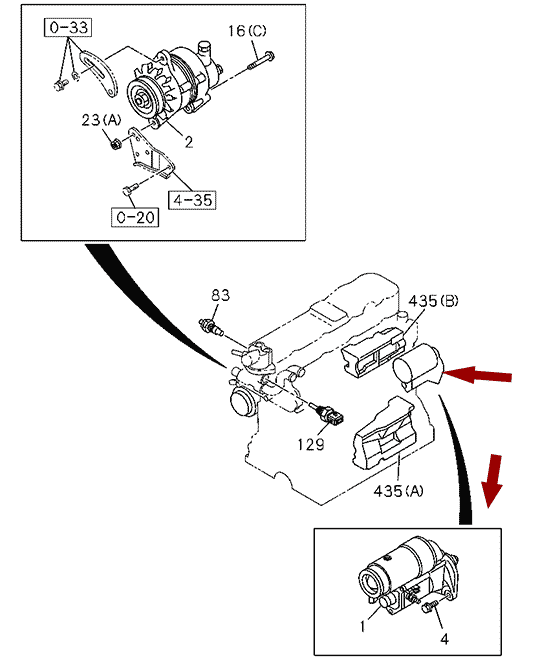 0-33
16(C)
23(A)
2
4-35
0-20
83
435(B)
129
435(A)
1
4