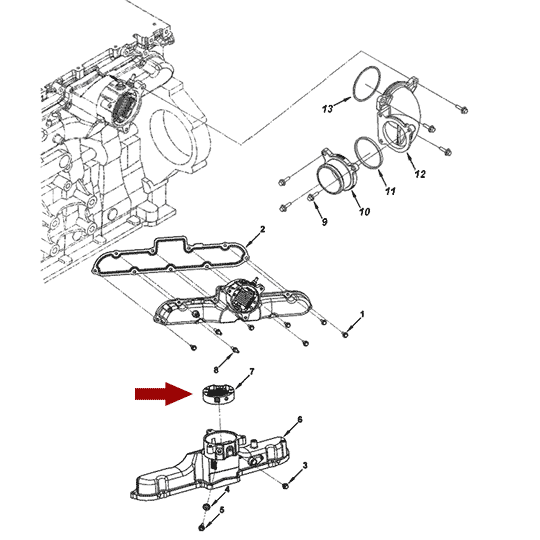 13
12
11
10
9
2
1
8
7
6
3
4
5