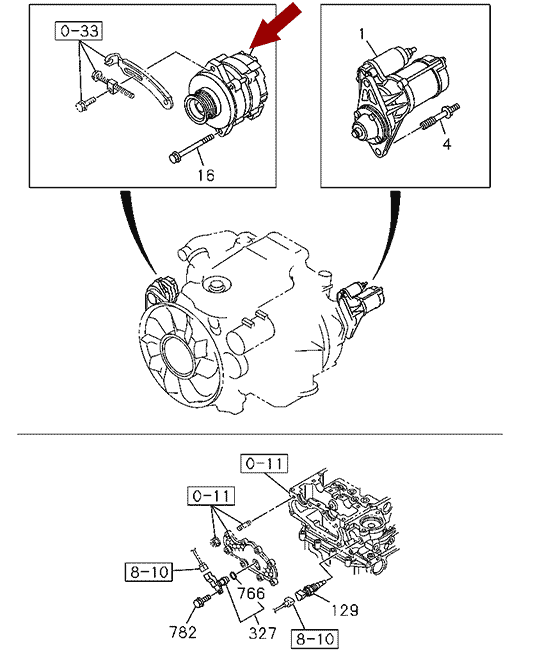 0-33

16

1

4

0-11

0-11

8-10

766

129

782

327

8-10